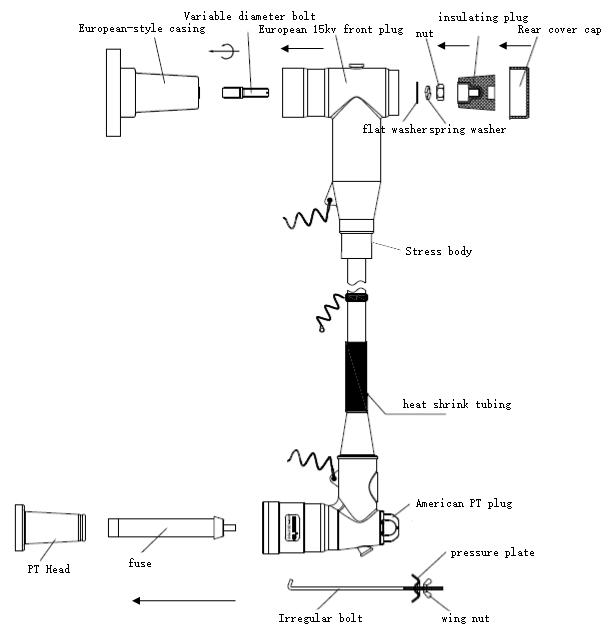 Variable diameter bolt
European-style casing
European 15kv front plug
insulating plug
nut
Rear cover cap
flat washer
spring washer
Stress body
heat shrink tubing
American PT plug
PT Head
fuse
pressure plate
Irregular bolt
wing nut